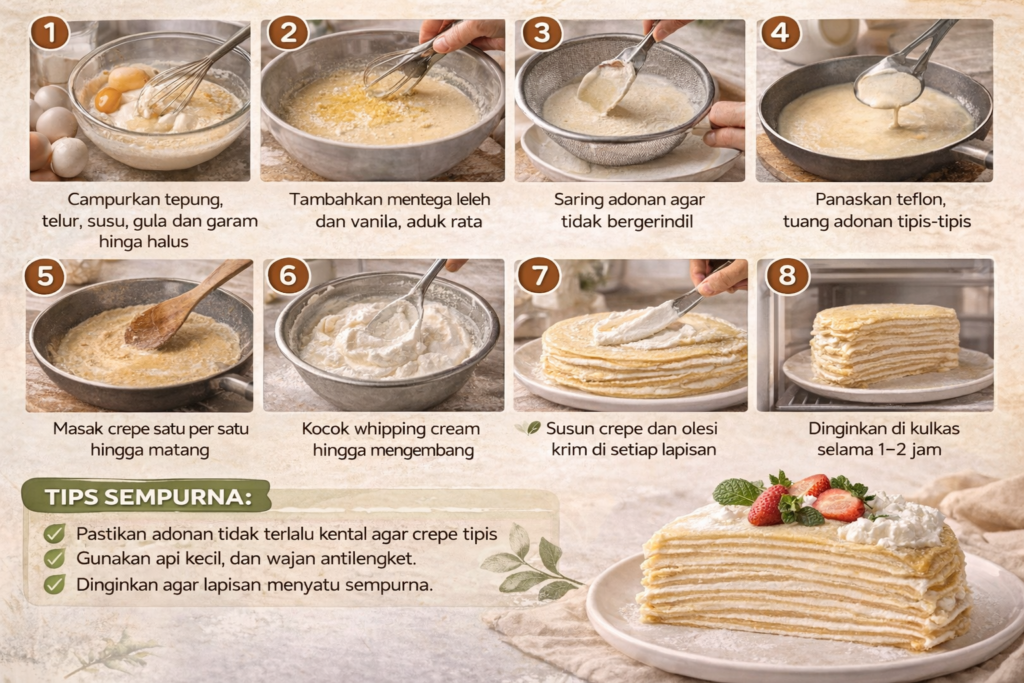 1
Campurkan tepung, telur, susu, gula dan garam hinga halus

2
Tambahkan mentega leleh dan vanila, aduk rata

3
Saring adonan agar tidak bergerindil

4
Panaskan teflon, tuang adonan tipis-tipis

5
Masak crepe satu per satu hingga matang

6
Kocok whipping cream hingga mengembang

7
Susun crepe dan olesi krim di setiap lapisan

8
Dinginkan di kulkas selama 1–2 jam

TIPS SEMPURNA:
Pastikan adonan tidak terlalu kental agar crepe tipis
Gunakan api kecil, dan wajan antilengket.
Dinginkan agar lapisan menyatu sempurna.